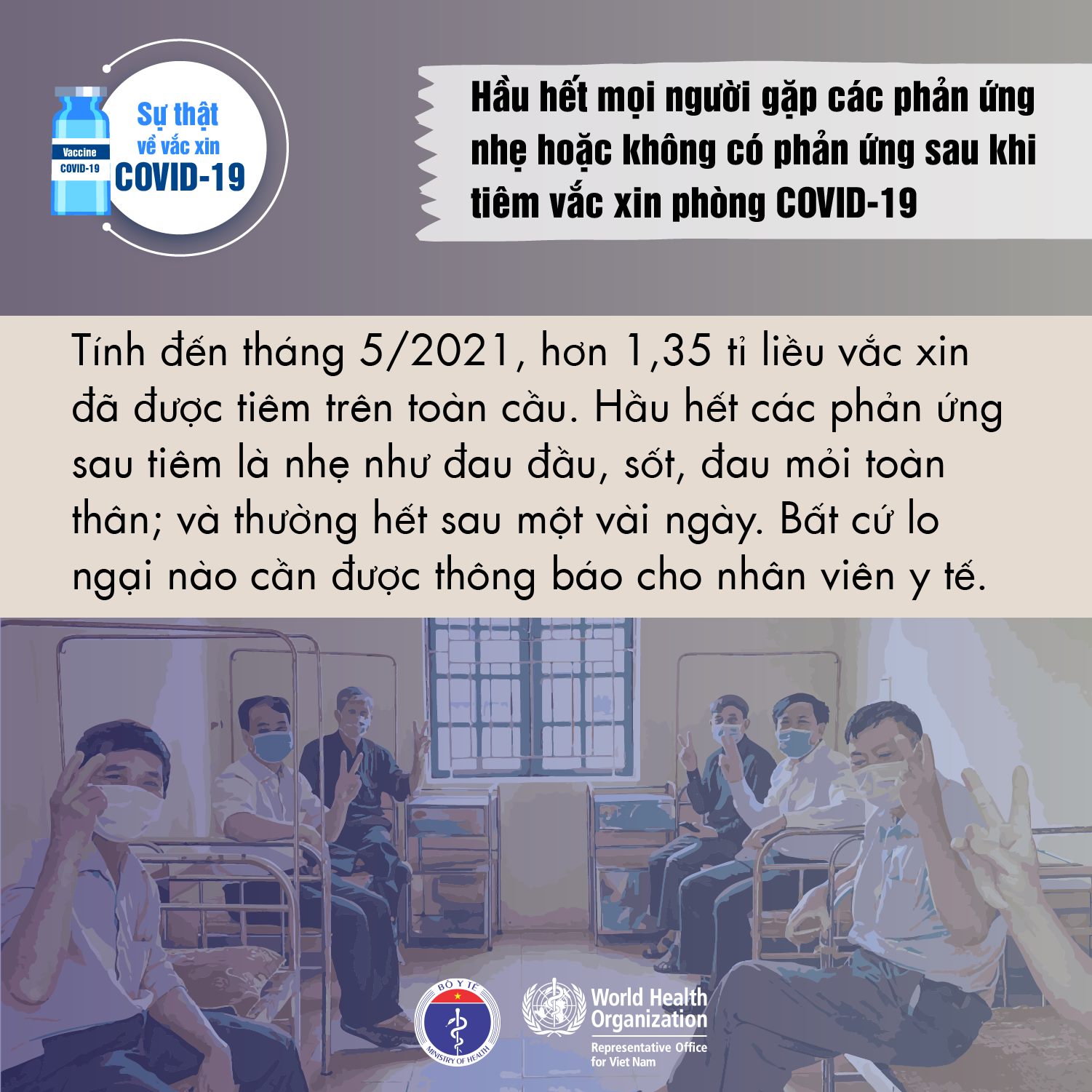 Vaccine
COVID-19

Sự thật
về vắc xin
COVID-19

Hầu hết mọi người gặp các phản ứng nhẹ hoặc không có phản ứng sau khi tiêm vắc xin phòng COVID-19

Tính đến tháng 5/2021, hơn 1,35 tỉ liều vắc xin đã được tiêm trên toàn cầu. Hầu hết các phản ứng sau tiêm là nhẹ như đau đầu, sốt, đau mỏi toàn thân; và thường hết sau một vài ngày. Bất cứ lo ngại nào cần được thông báo cho nhân viên y tế.

BỘ Y TẾ
MINISTRY OF HEALTH

World Health Organization
Representative Office for Viet Nam