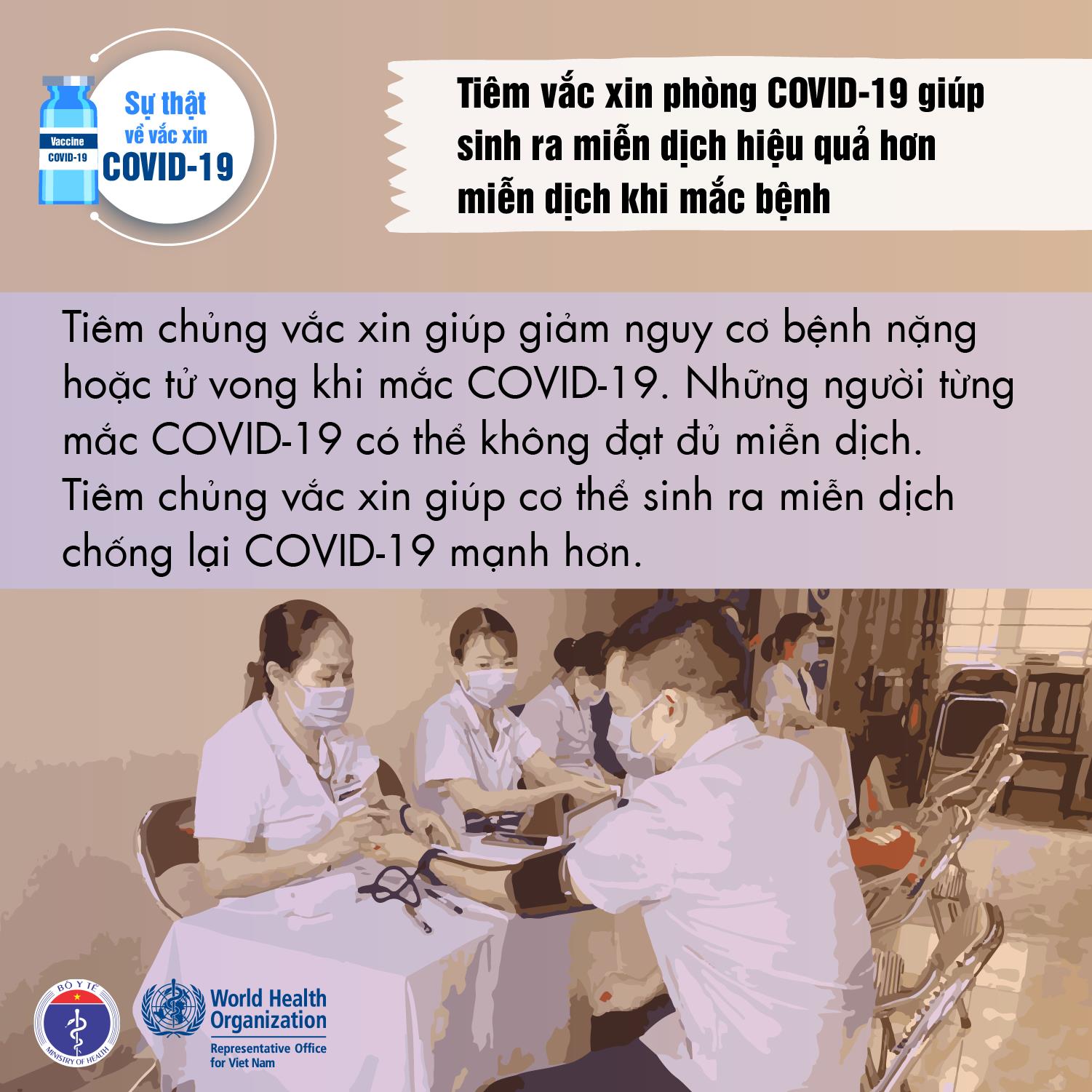 Vaccine
COVID-19

Sự thật
về vắc xin
COVID-19

Tiêm vắc xin phòng COVID-19 giúp sinh ra miễn dịch hiệu quả hơn miễn dịch khi mắc bệnh

Tiêm chủng vắc xin giúp giảm nguy cơ bệnh nặng hoặc tử vong khi mắc COVID-19. Những người từng mắc COVID-19 có thể không đạt đủ miễn dịch. Tiêm chủng vắc xin giúp cơ thể sinh ra miễn dịch chống lại COVID-19 mạnh hơn.

BỘ Y TẾ
MINISTRY OF HEALTH

World Health Organization
Representative Office for Viet Nam