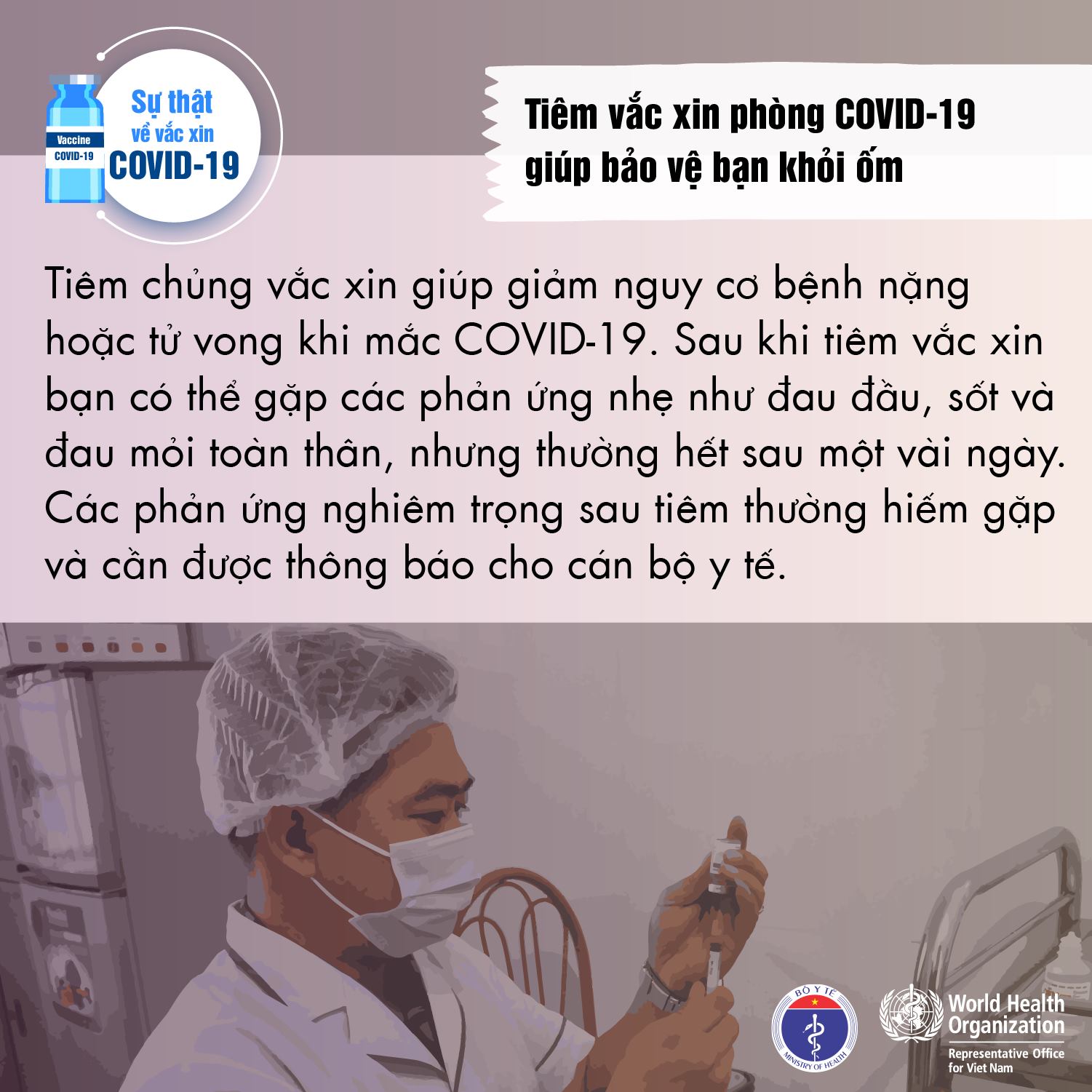 Vaccine
COVID-19

Sự thật về vắc xin COVID-19

Tiêm vắc xin phòng COVID-19 giúp bảo vệ bạn khỏi ốm

Tiêm chủng vắc xin giúp giảm nguy cơ bệnh nặng hoặc tử vong khi mắc COVID-19. Sau khi tiêm vắc xin bạn có thể gặp các phản ứng nhẹ như đau đầu, sốt và đau mỏi toàn thân, nhưng thường hết sau một vài ngày. Các phản ứng nghiêm trọng sau tiêm thường hiếm gặp và cần được thông báo cho cán bộ y tế.

BỘ Y TẾ
MINISTRY OF HEALTH

World Health Organization
Representative Office for Viet Nam