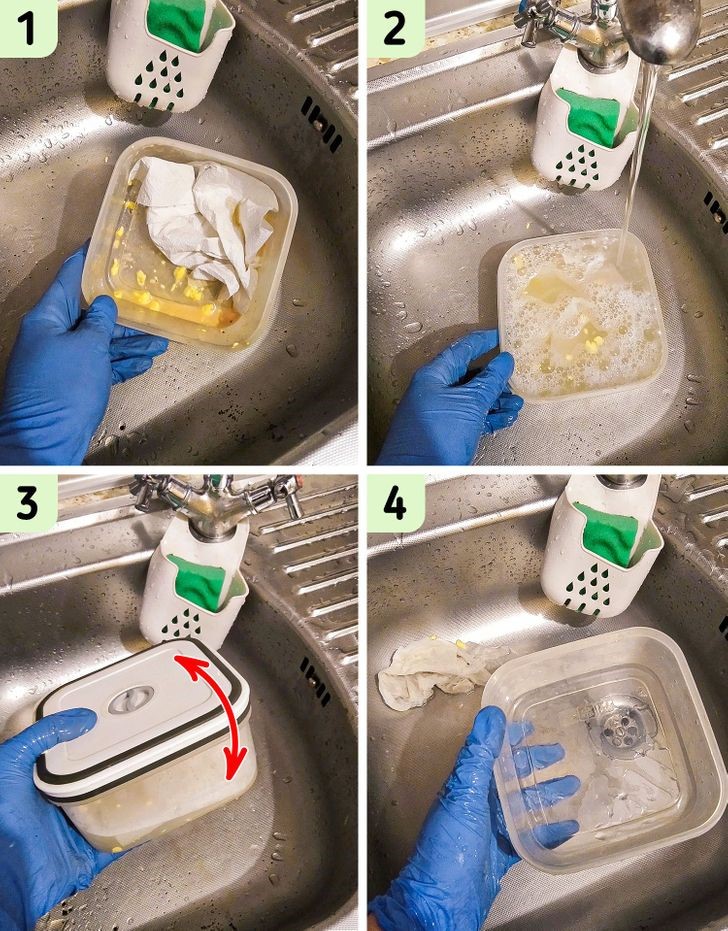 1
2
3
4