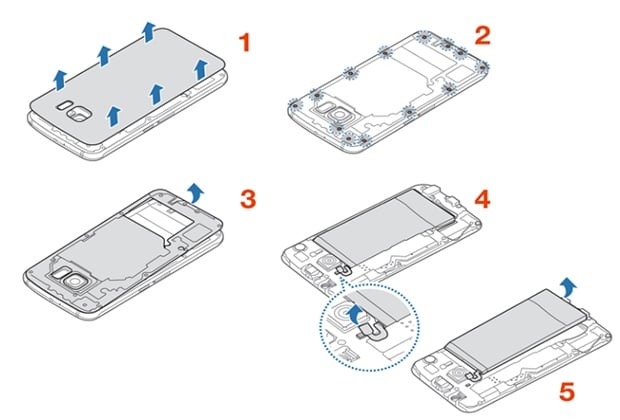 1

2

3

4

5